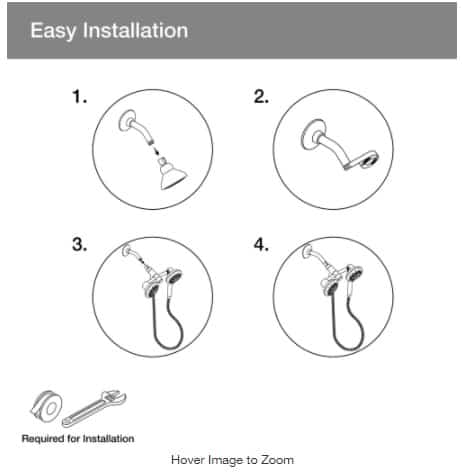 Easy Installation

1.

2.

3.

4.

Required for Installation

Hover Image to Zoom